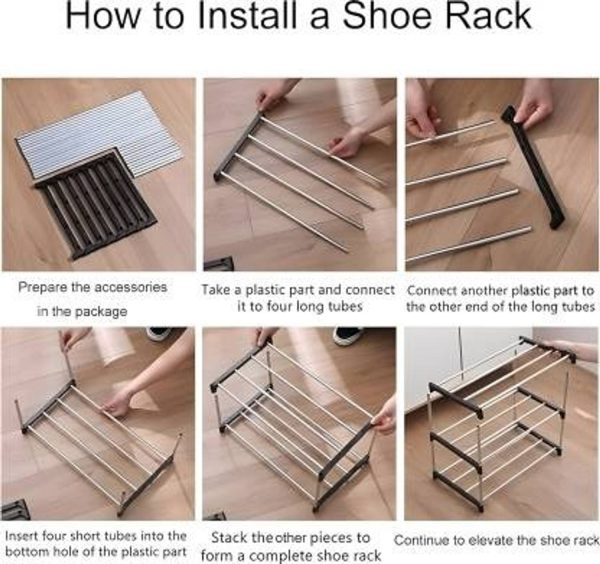 How to Install a Shoe Rack

Prepare the accessories in the package

Take a plastic part and connect it to four long tubes

Connect another plastic part to the other end of the long tubes

Insert four short tubes into the bottom hole of the plastic part

Stack theother pieces to form a complete shoe rack

Continue to elevate the shoe rack