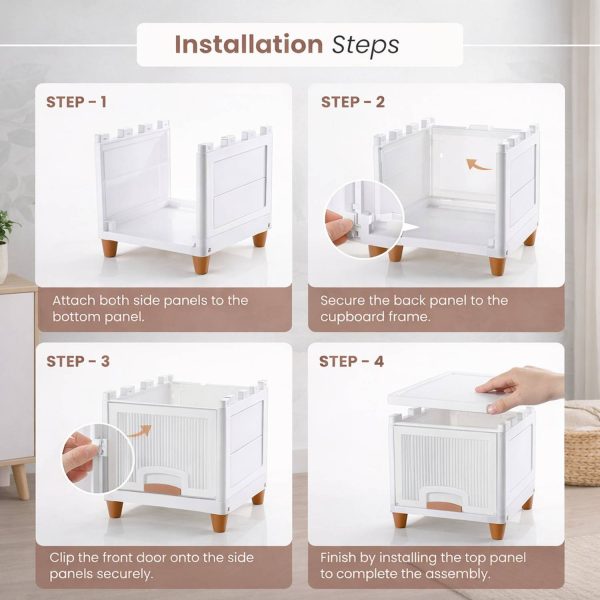 Installation Steps

STEP - 1

Attach both side panels to the bottom panel.

STEP - 2

Secure the back panel to the cupboard frame.

STEP - 3

Clip the front door onto the side panels securely.

STEP - 4

Finish by installing the top panel to complete the assembly.