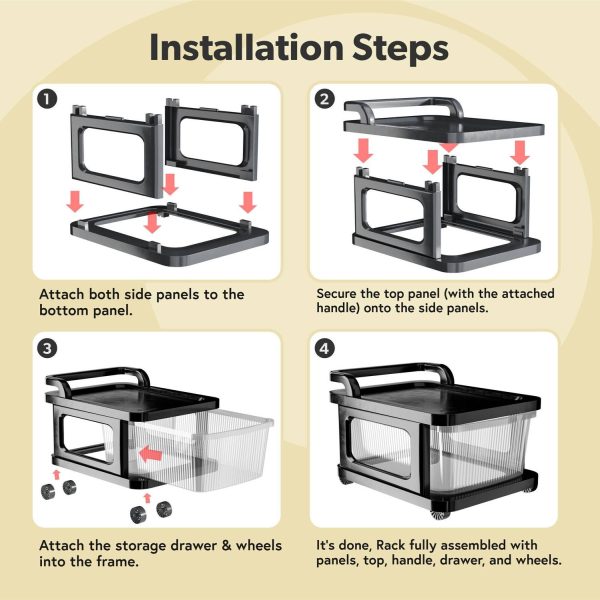 Installation Steps

1

Attach both side panels to the bottom panel.

2

Secure the top panel (with the attached handle) onto the side panels.

3

Attach the storage drawer & wheels into the frame.

4

It's done, Rack fully assembled with panels, top, handle, drawer, and wheels.