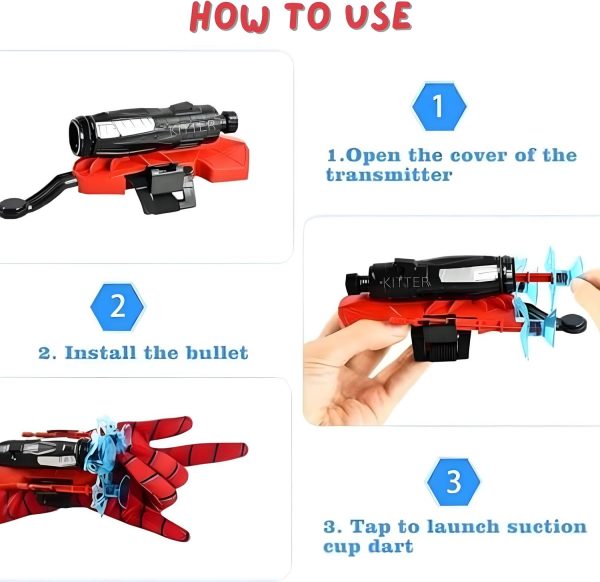 HOW TO USE

KITTER

1

1.Open the cover of the transmitter

KITTER

2

2. Install the bullet

3

3. Tap to launch suction cup dart