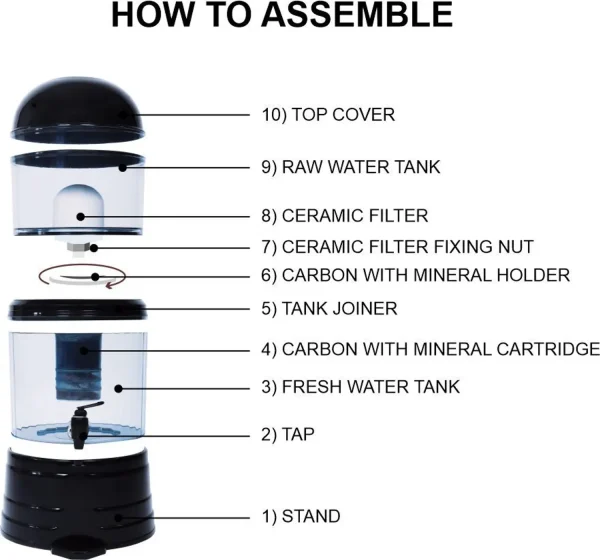 HOW TO ASSEMBLE

10) TOP COVER

9) RAW WATER TANK

8) CERAMIC FILTER

7) CERAMIC FILTER FIXING NUT

6) CARBON WITH MINERAL HOLDER

5) TANK JOINER

4) CARBON WITH MINERAL CARTRIDGE

3) FRESH WATER TANK

2) TAP

1) STAND