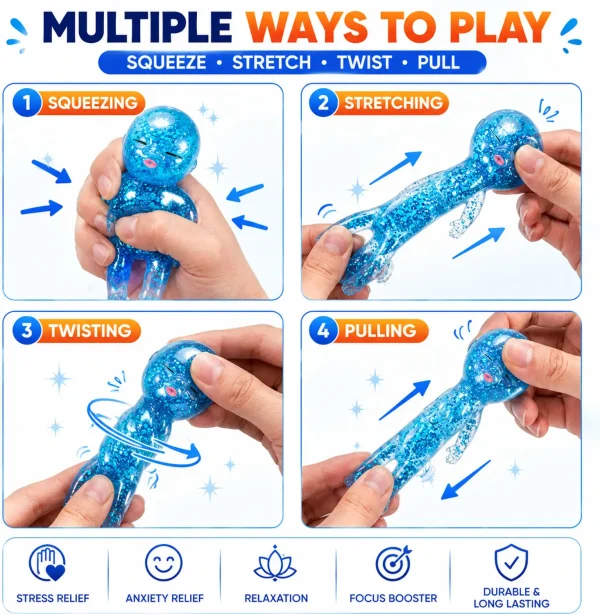 MULTIPLE WAYS TO PLAY

SQUEEZE • STRETCH • TWIST • PULL

1 SQUEEZING

2 STRETCHING

3 TWISTING

4 PULLING

STRESS RELIEF

ANXIETY RELIEF

RELAXATION

FOCUS BOOSTER

DURABLE & LONG LASTING